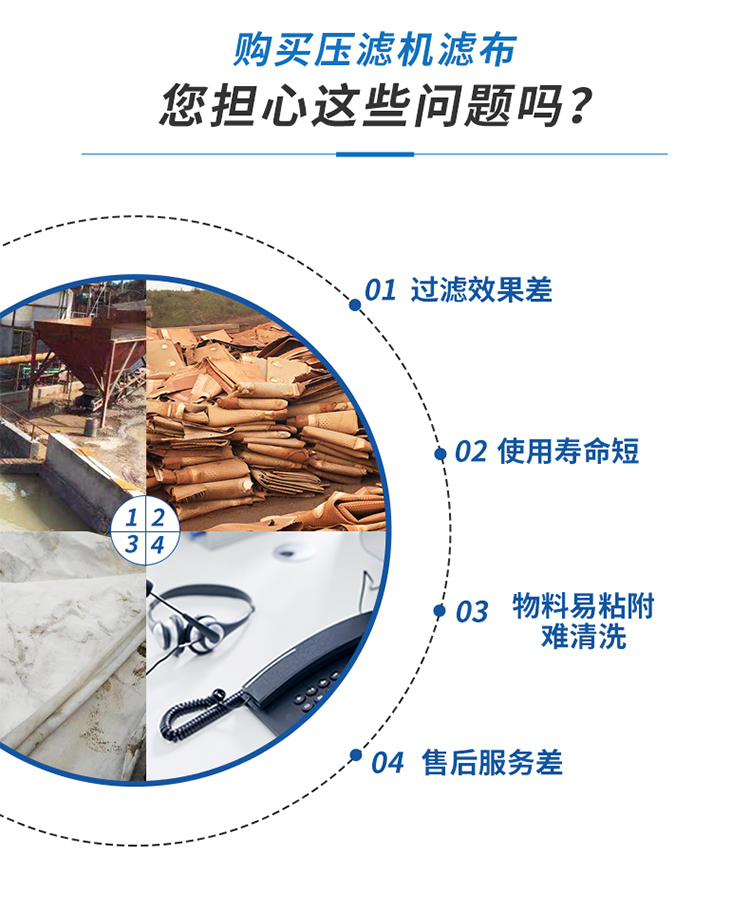 购买压滤机滤布
您担心这些问题吗？

1 2
3 4

01 过滤效果差

02 使用寿命短

03 物料易粘附难清洗

04 售后服务差